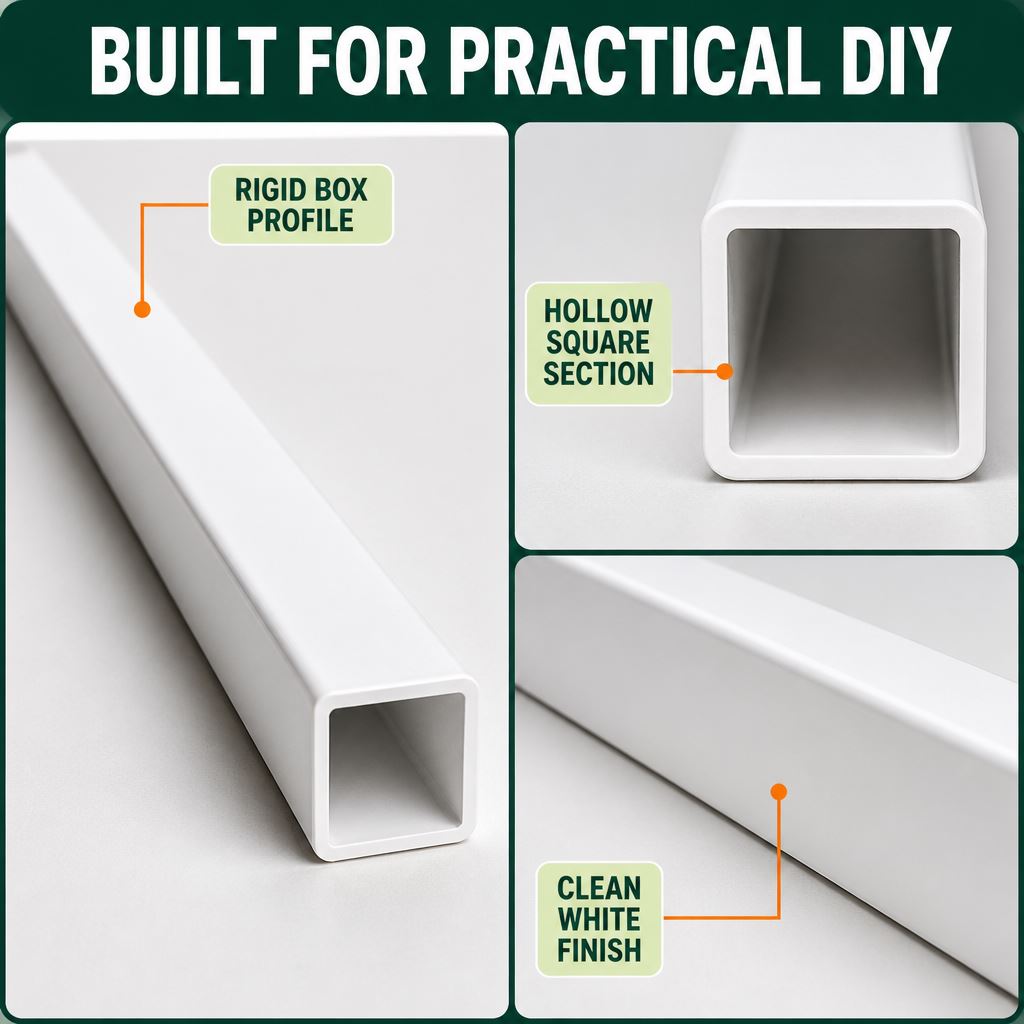 BUILT FOR PRACTICAL DIY

RIGID BOX
PROFILE

HOLLOW
SQUARE
SECTION

CLEAN
WHITE
FINISH