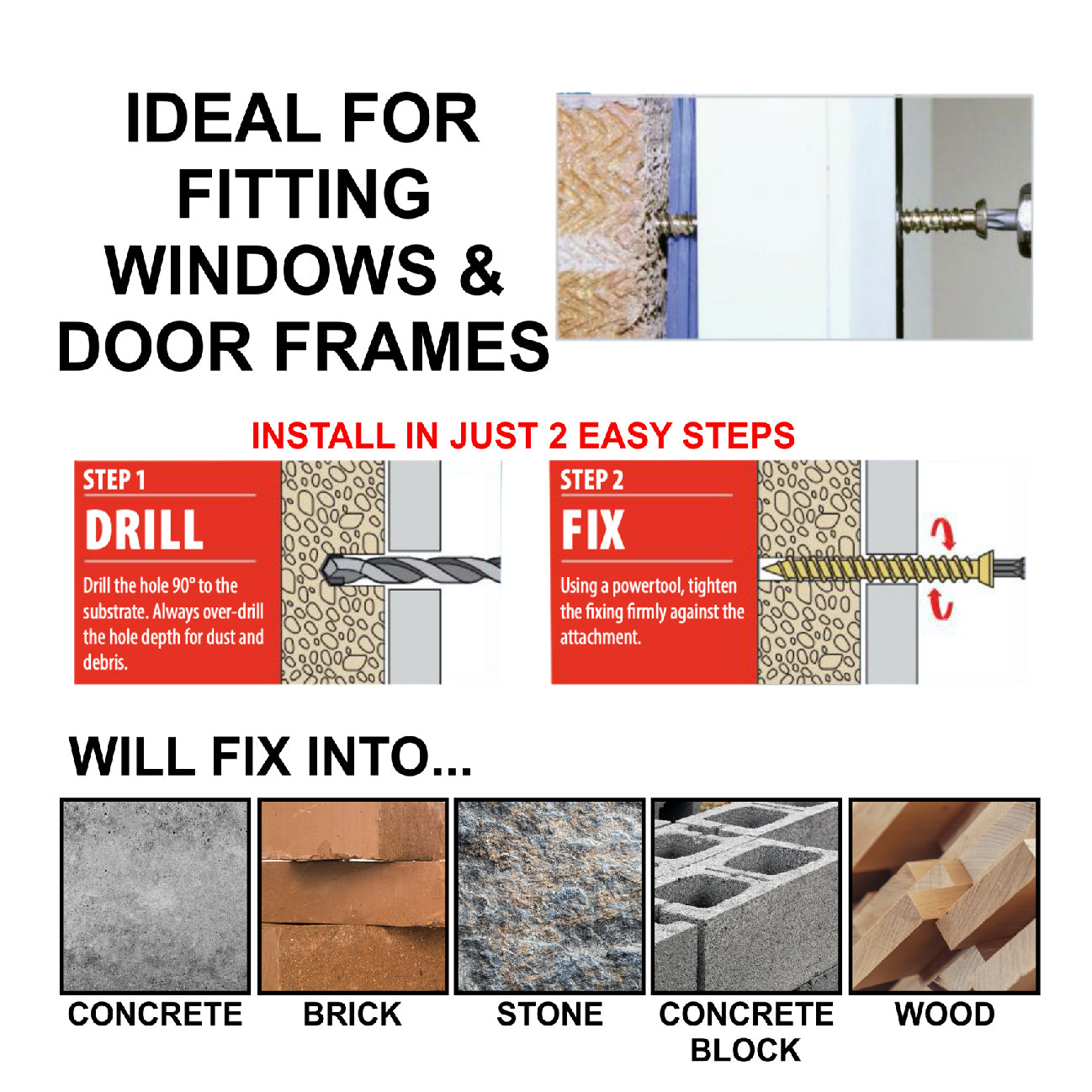 IDEAL FOR FITTING WINDOWS & DOOR FRAMES

INSTALL IN JUST 2 EASY STEPS

STEP 1
DRILL
Drill the hole 90° to the substrate. Always over-drill the hole depth for dust and debris.

STEP 2
FIX
Using a powertool, tighten the fixing firmly against the attachment.

WILL FIX INTO...

CONCRETE

BRICK

STONE

CONCRETE BLOCK

WOOD